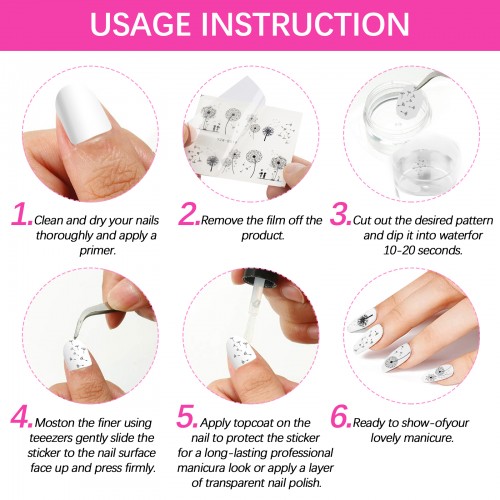 USAGE INSTRUCTION

1. Clean and dry your nails thoroughly and apply a primer.

2. Remove the film off the product.

3. Cut out the desired pattern and dip it into waterfor 10-20 seconds.

4. Moston the finer using teeezers gently slide the sticker to the nail surface face up and press firmly.

5. Apply topcoat on the nail to protect the sticker for a long-lasting professional manicura look or apply a layer of transparent nail polish.

6. Ready to show-ofyour lovely manicure.